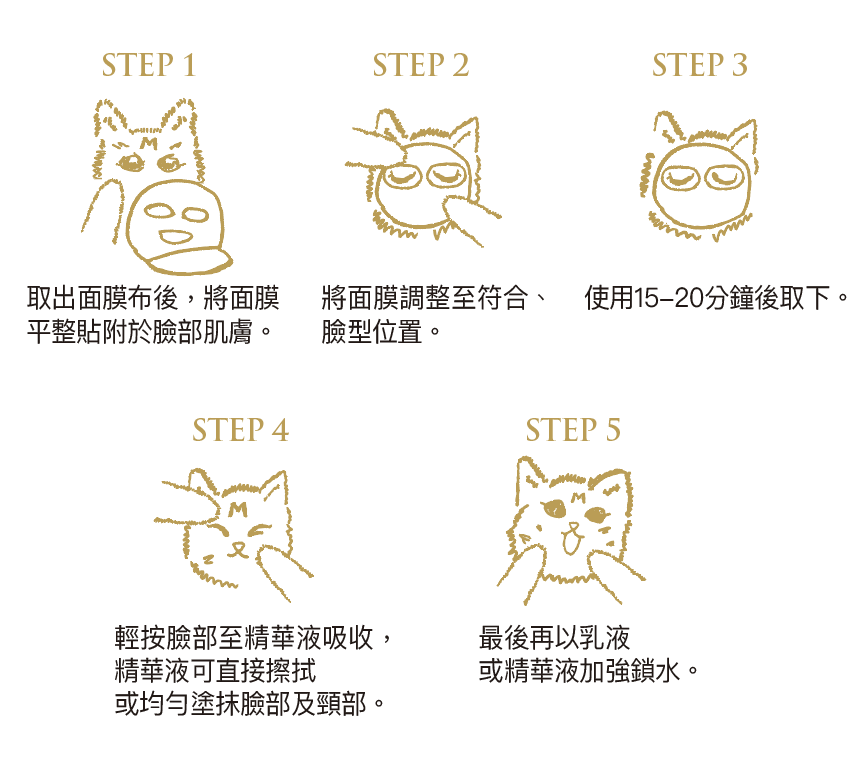 STEP 1

M

取出面膜布後，將面膜平整貼附於臉部肌膚。

STEP 2

將面膜調整至符合、臉型位置。

STEP 3

使用15–20分鐘後取下。

STEP 4

M

輕按臉部至精華液吸收，精華液可直接擦拭或均勻塗抹臉部及頸部。

STEP 5

M

最後再以乳液或精華液加強鎖水。